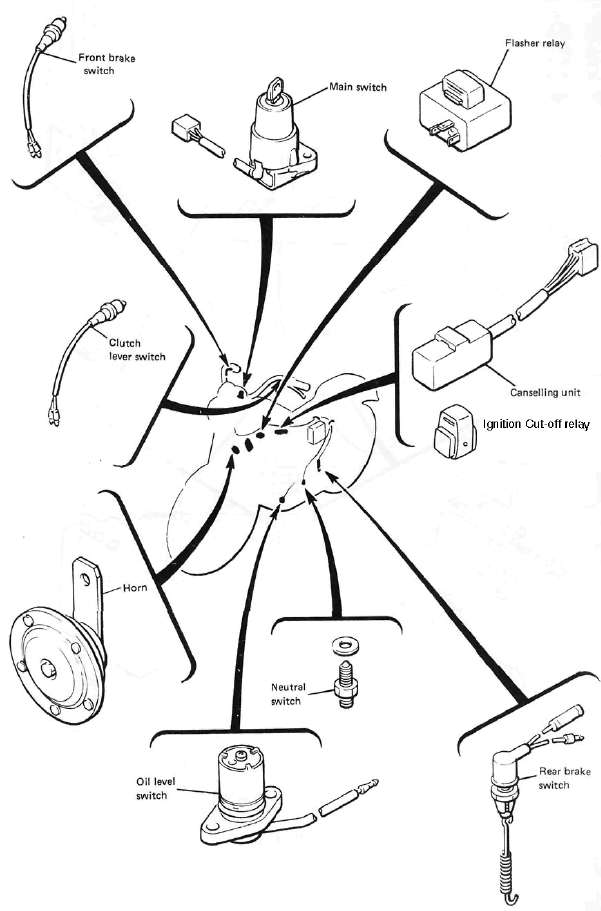 Front brake switch

Main switch

Flasher relay

Clutch lever switch

Cancelling unit

Ignition Cut-off relay

Horn

Neutral switch

Oil level switch

Rear brake switch